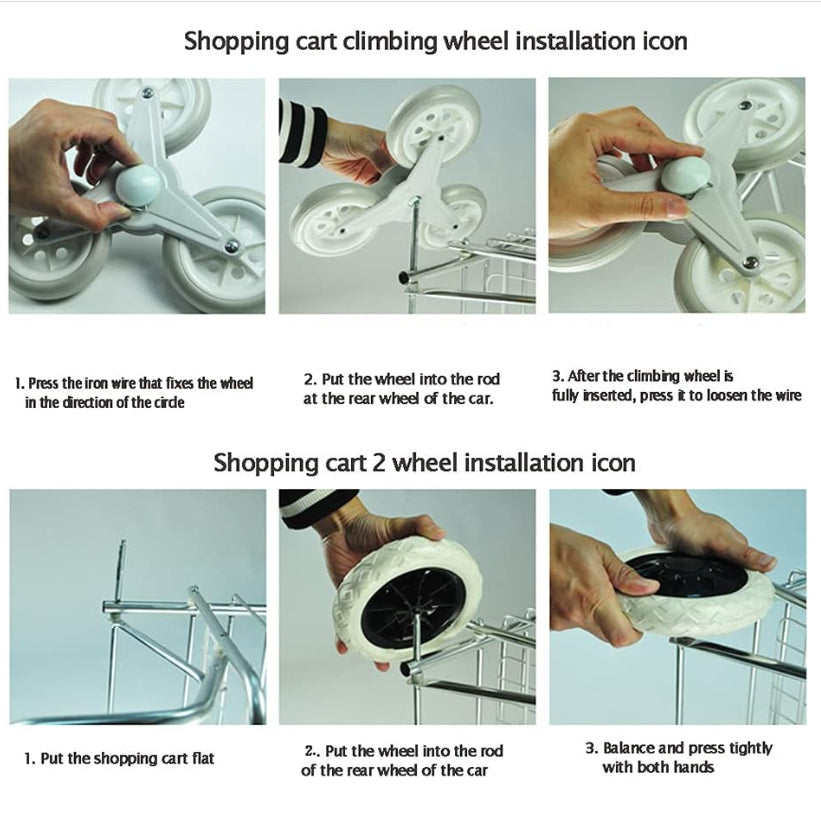 Shopping cart climbing wheel installation icon

1. Press the iron wire that fixes the wheel in the direction of the circle

2. Put the wheel into the rod at the rear wheel of the car.

3. After the climbing wheel is fully inserted, press it to loosen the wire

Shopping cart 2 wheel installation icon

1. Put the shopping cart flat

2.. Put the wheel into the rod of the rear wheel of the car

3. Balance and press tightly with both hands